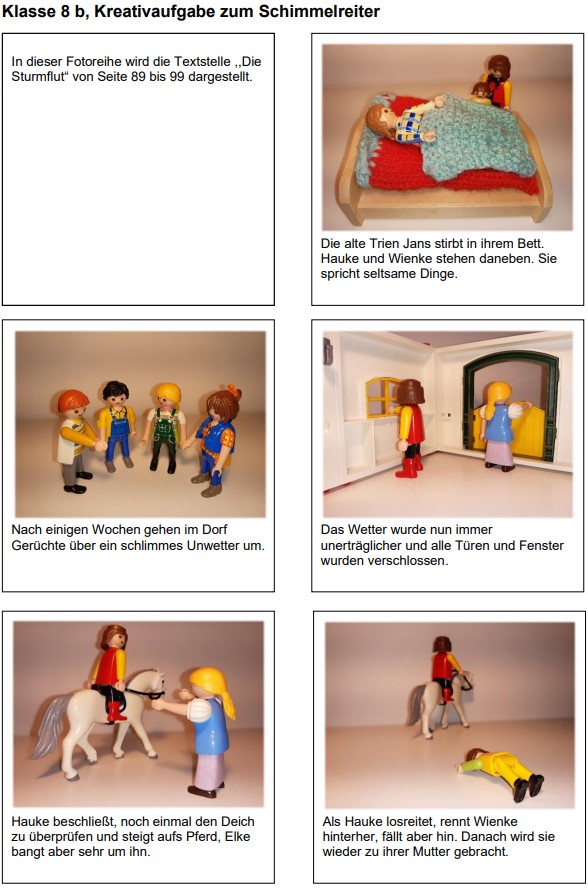 Klasse 8 b, Kreativaufgabe zum Schimmelreiter

In dieser Fotoreihe wird die Textstelle ,,Die Sturmflut“ von Seite 89 bis 99 dargestellt.

Die alte Trien Jans stirbt in ihrem Bett. Hauke und Wienke stehen daneben. Sie spricht seltsame Dinge.

Nach einigen Wochen gehen im Dorf Gerüchte über ein schlimmes Unwetter um.

Das Wetter wurde nun immer unerträglicher und alle Türen und Fenster wurden verschlossen.

Hauke beschließt, noch einmal den Deich zu überprüfen und steigt aufs Pferd, Elke bangt aber sehr um ihn.

Als Hauke losreitet, rennt Wienke hinterher, fällt aber hin. Danach wird sie wieder zu ihrer Mutter gebracht.